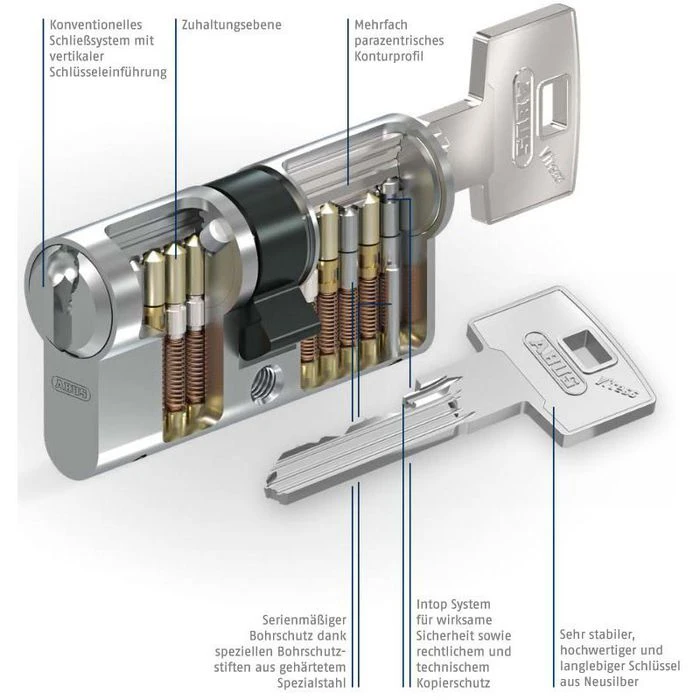 Konventionelles Schließsystem mit vertikaler Schlüsseleinführung

Zuhaltungsebene

Mehrfach parazentrisches Konturprofil

ABUS

Vitess

ABUS

ABUS

Vitess

Serienmäßiger Bohrschutz dank speziellen Bohrschutzstiften aus gehärtetem Spezialstahl

Intop System für wirksame Sicherheit sowie rechtlichem und technischem Kopierschutz

Sehr stabiler, hochwertiger und langlebiger Schlüssel aus Neusilber